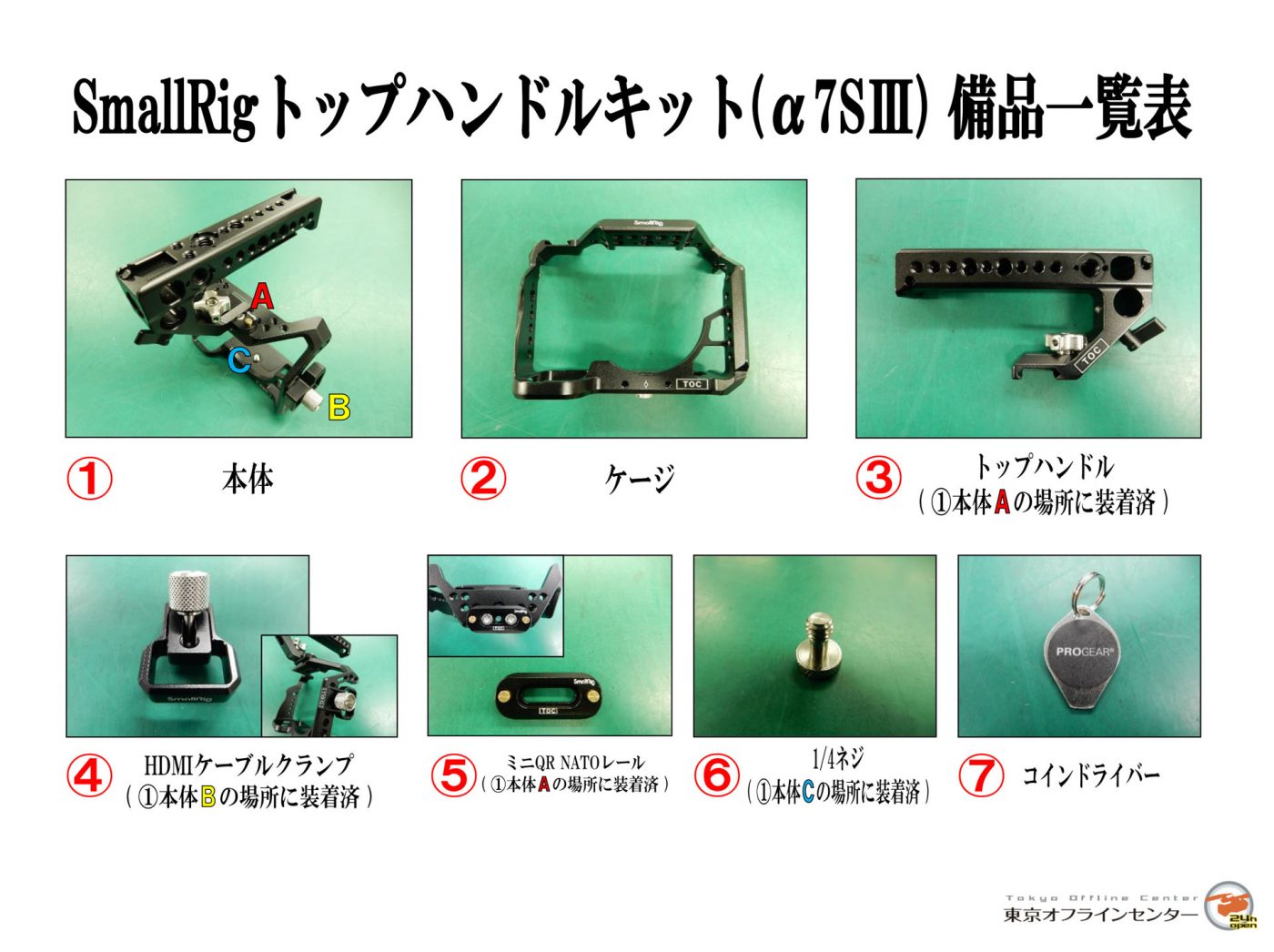 SmallRigトップハンドルキット(α7SⅢ) 備品一覧表

A
C
B
SmallRig
TOC
TOC

① 本体

② ケージ

③ トップハンドル
(①本体Aの場所に装着済)

SmallRig
TOC
SmallRig
TOC
PROGEAR

④ HDMIケーブルクランプ
(①本体Bの場所に装着済)

⑤ ミニQR NATOレール
(①本体Aの場所に装着済)

⑥ 1/4ネジ
(①本体Cの場所に装着済)

⑦ コインドライバー

Tokyo Offline Center
東京オフラインセンター
24h open