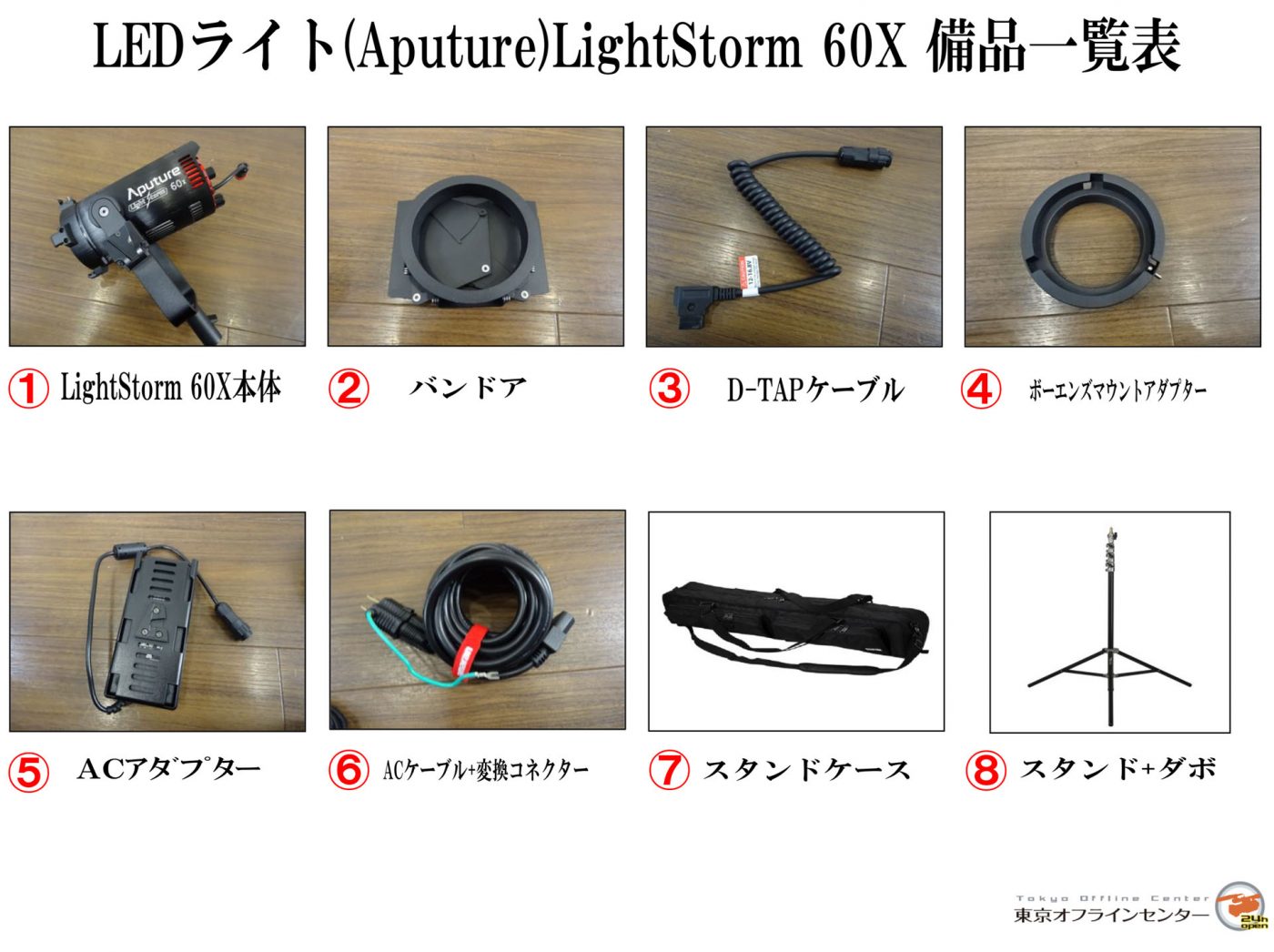 LEDライト(Aputure)LightStorm 60X 備品一覧表

Aputure Light Storm 60x

① LightStorm 60X本体

② バンドア

③ D-TAPケーブル

④ ボーエンズマウントアダプター

⑤ ACアダプター

⑥ ACケーブル+変換コネクター

⑦ スタンドケース

⑧ スタンド+ダボ

Tokyo Offline Center
東京オフラインセンター
24h open